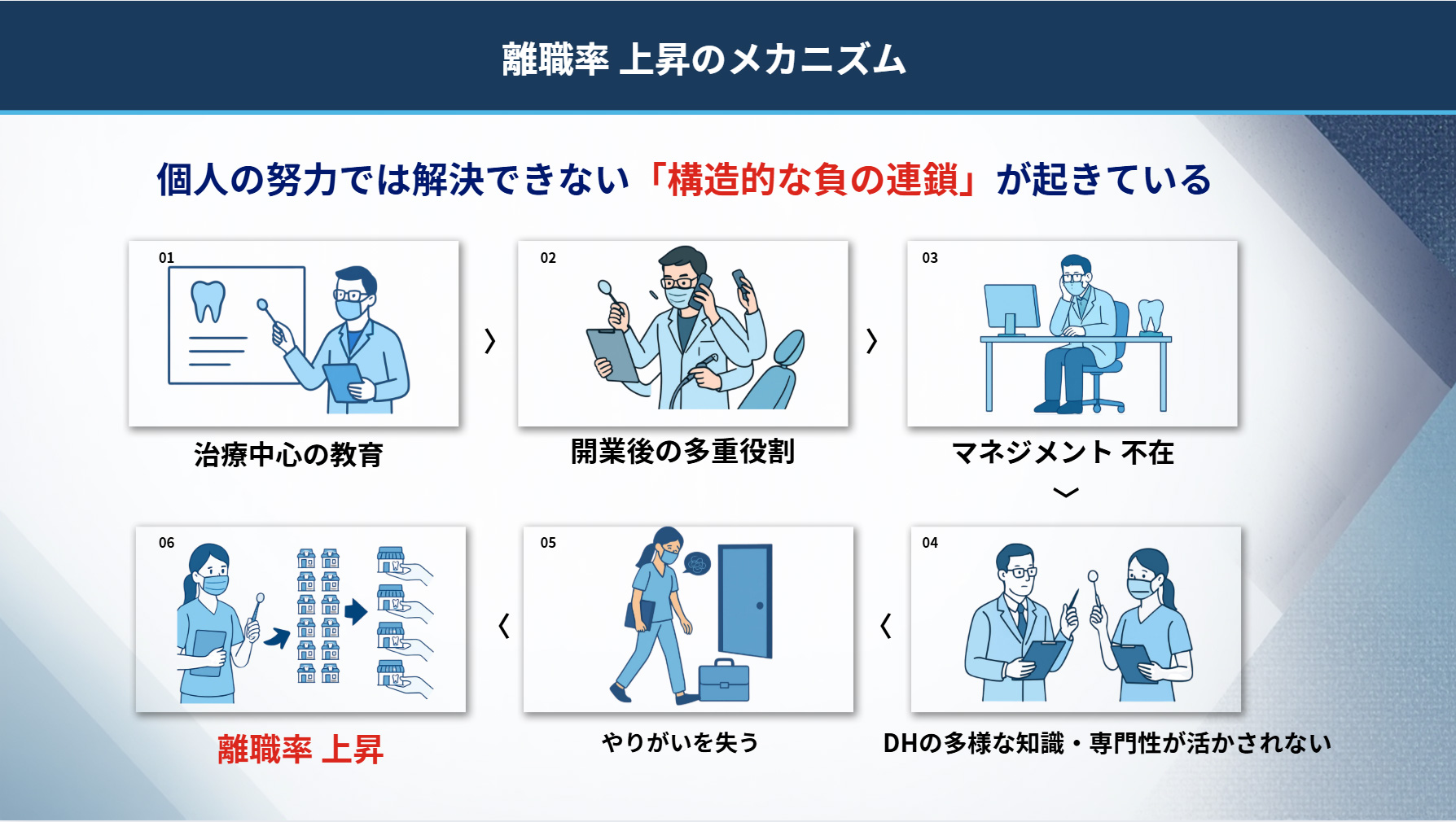 離職率 上昇のメカニズム

個人の努力では解決できない「構造的な負の連鎖」が起きている

01

治療中心の教育

02

開業後の多重役割

03

マネジメント 不在

04

DHの多様な知識・専門性が活かされない

05

やりがいを失う

06

離職率 上昇